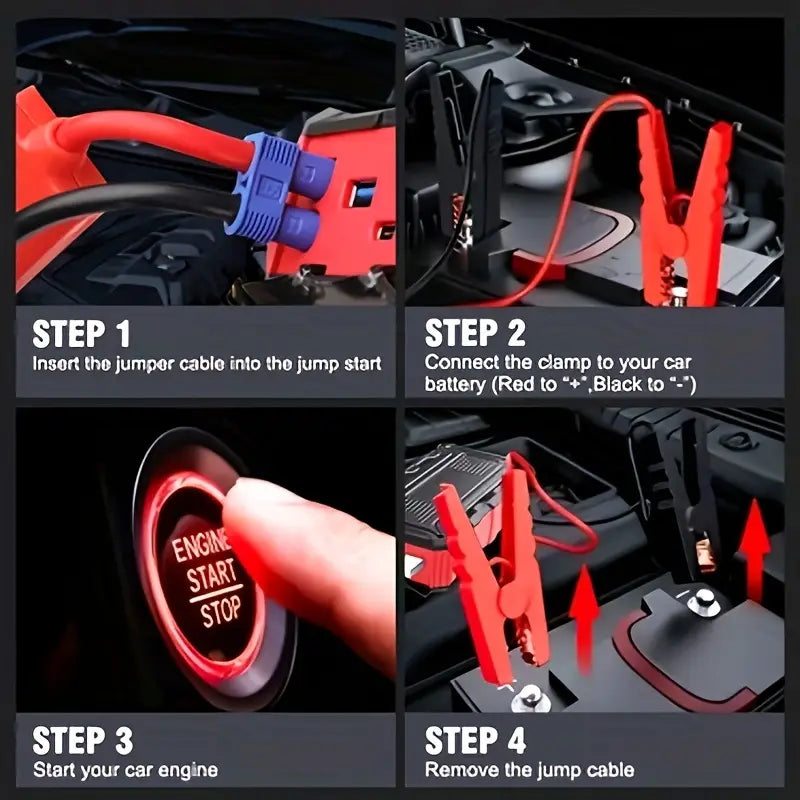 STEP 1
Insert the jumper cable into the jump start

STEP 2
Connect the clamp to your car battery (Red to "+",Black to "-")

ENGINE START STOP

STEP 3
Start your car engine

STEP 4
Remove the jump cable