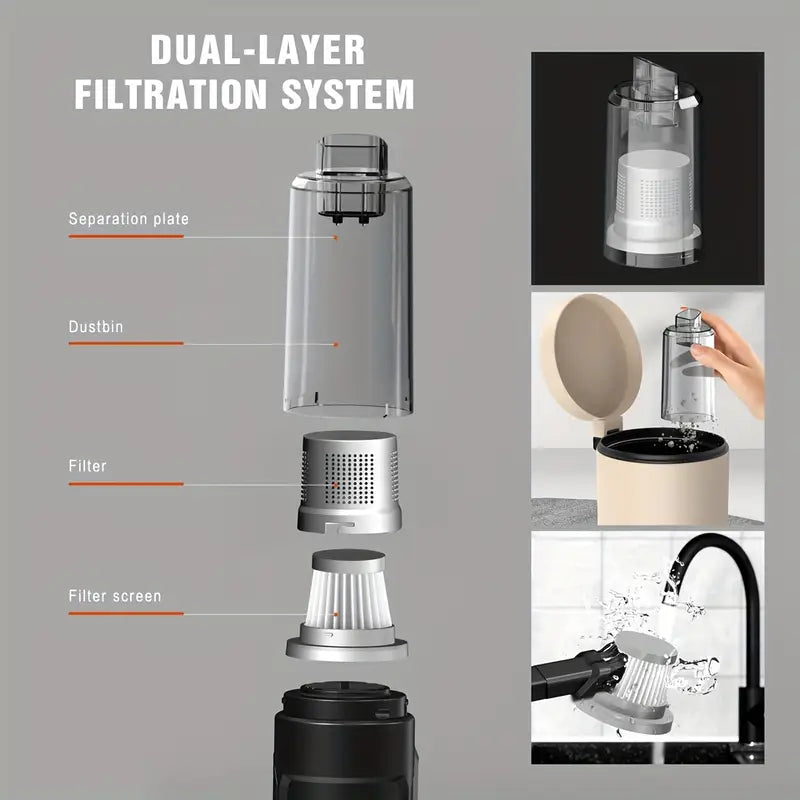 DUAL-LAYER FILTRATION SYSTEM

Separation plate

Dustbin

Filter

Filter screen